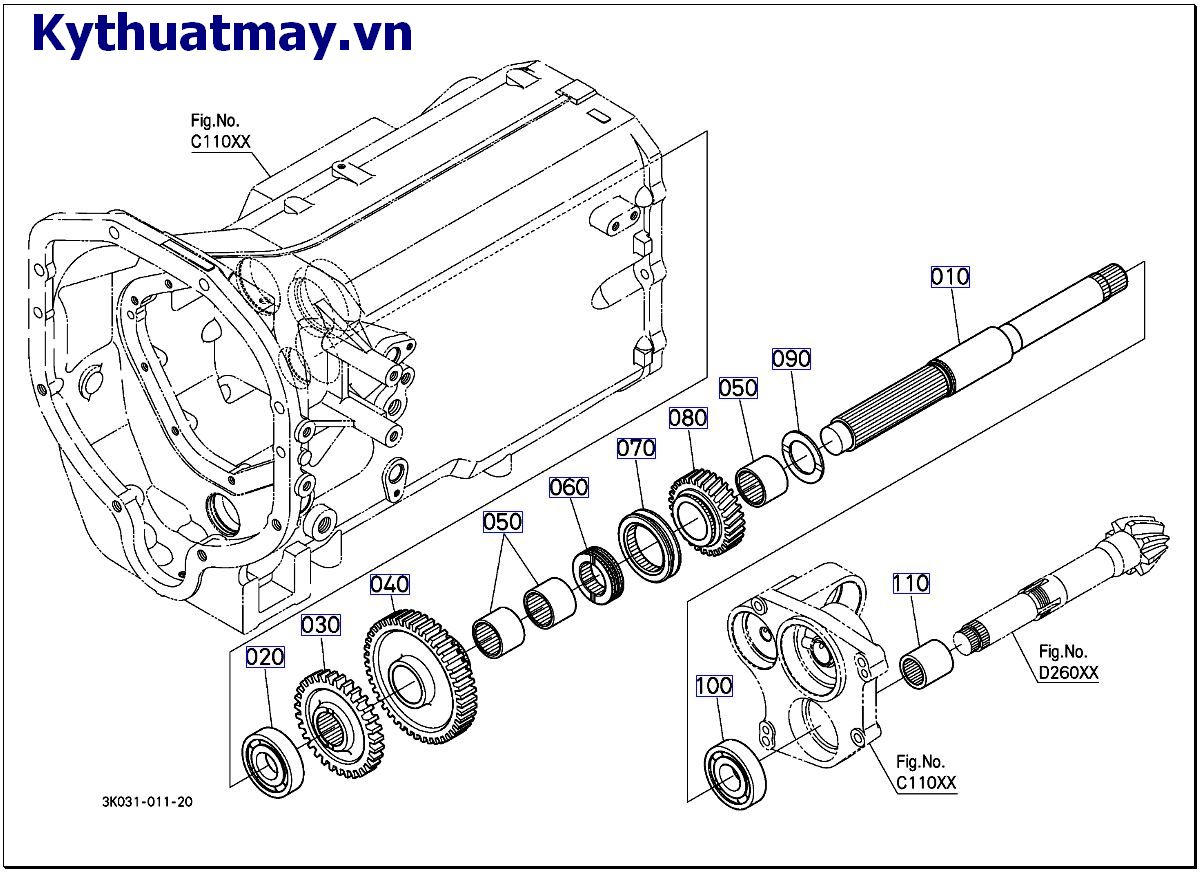 Kythuatmay.vn

Fig.No.
C110XX

010

090

050

080

070

060

050

040

030

020

110

100

Fig.No.
D260XX

Fig.No.
C110XX

3K031-011-20